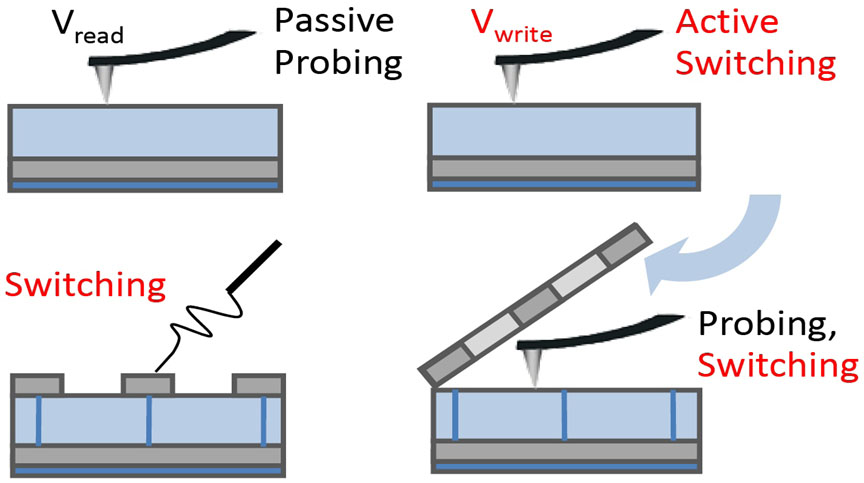 $V_{read}$ Passive Probing

$V_{write}$ Active Switching

Switching

Probing, Switching