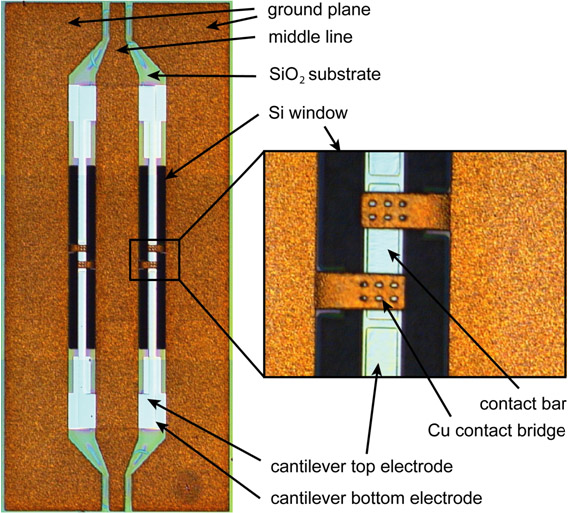 ground plane
middle line
$SiO_2$ substrate
Si window
contact bar
Cu contact bridge
cantilever top electrode
cantilever bottom electrode