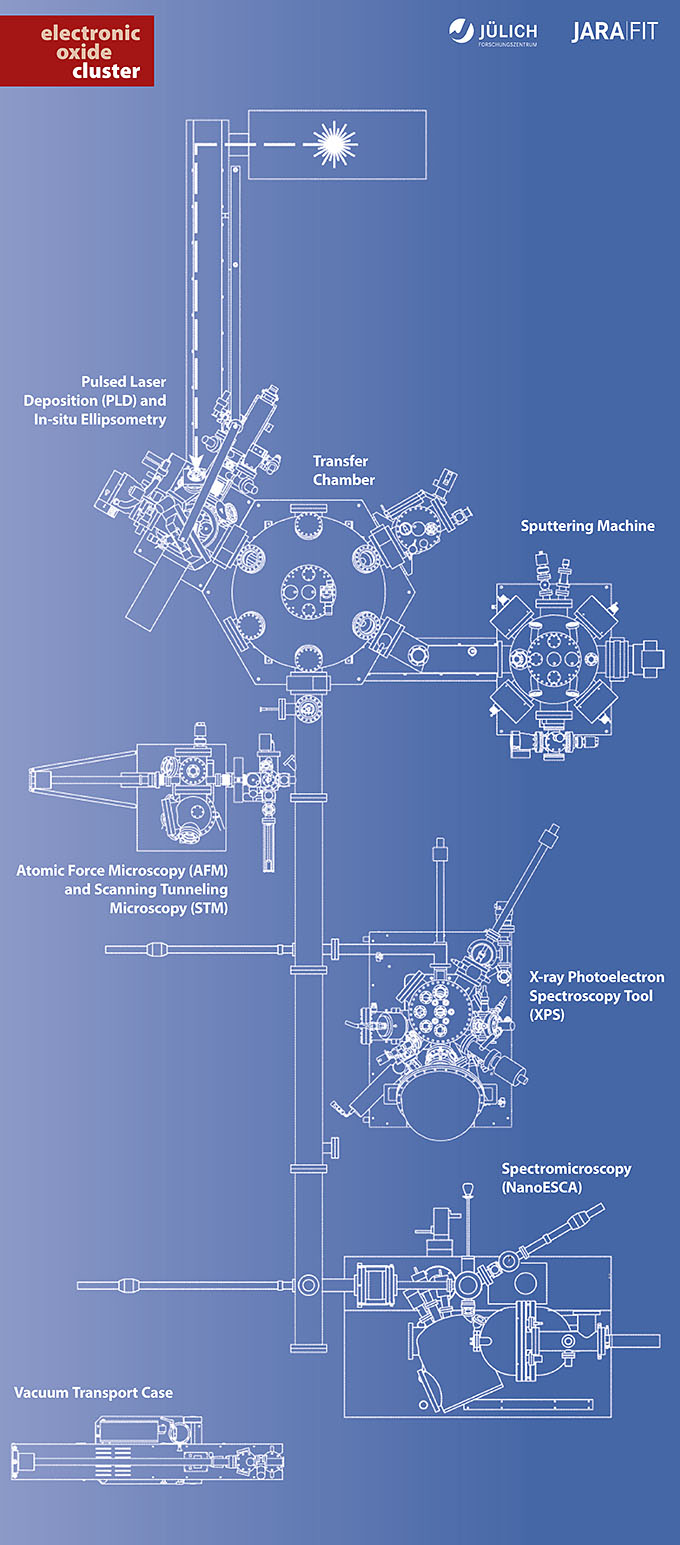 electronic oxide cluster

JÜLICH FORSCHUNGSZENTRUM

JARA|FIT

Pulsed Laser Deposition (PLD) and In-situ Ellipsometry

Transfer Chamber

Sputtering Machine

Atomic Force Microscopy (AFM) and Scanning Tunneling Microscopy (STM)

X-ray Photoelectron Spectroscopy Tool (XPS)

Spectromicroscopy (NanoESCA)

Vacuum Transport Case